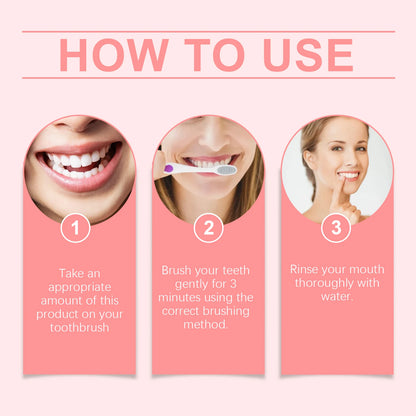 HOW TO USE

1

Take an appropriate amount of this product on your toothbrush

2

Brush your teeth gently for 3 minutes using the correct brushing method.

3

Rinse your mouth thoroughly with water.